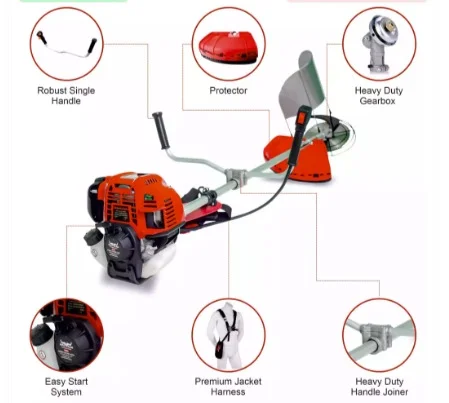 Robust Single Handle

Protector

Heavy Duty Gearbox

Easy Start System

Premium Jacket Harness

Heavy Duty Handle Joiner