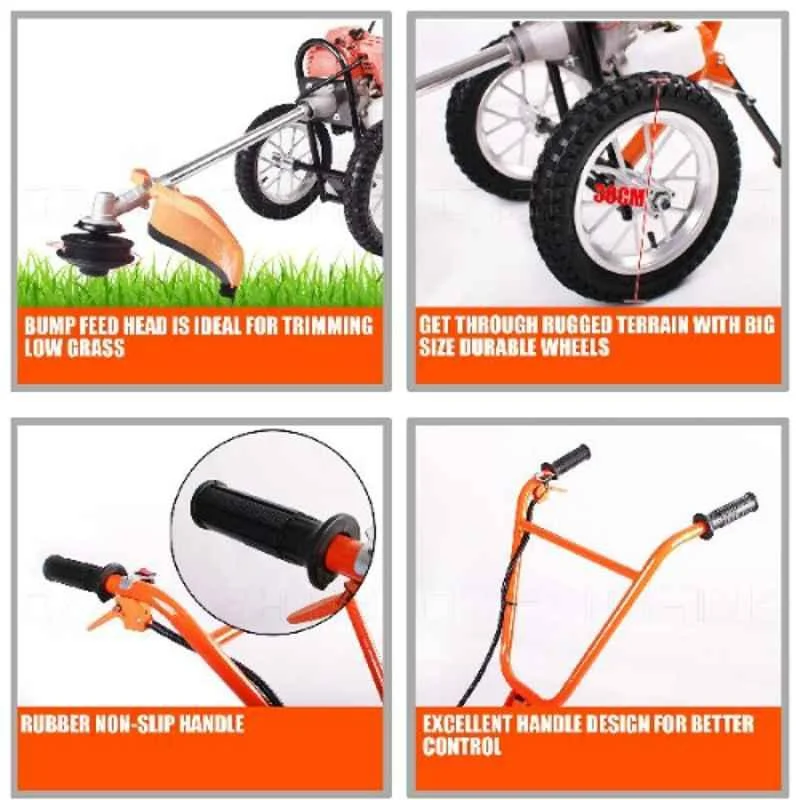 BUMP FEED HEAD IS IDEAL FOR TRIMMING LOW GRASS

38CM

GET THROUGH RUGGED TERRAIN WITH BIG SIZE DURABLE WHEELS

RUBBER NON-SLIP HANDLE

EXCELLENT HANDLE DESIGN FOR BETTER CONTROL