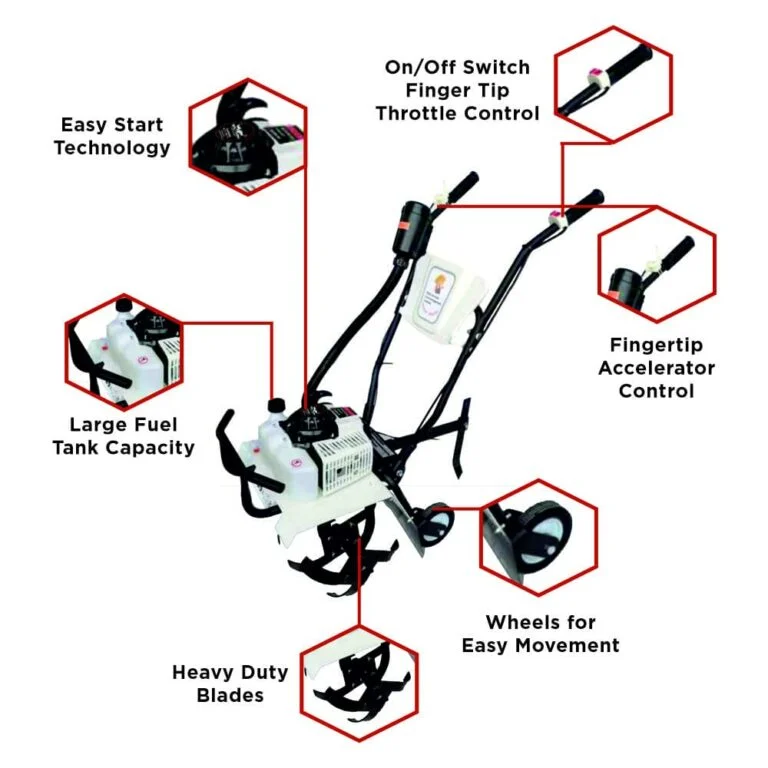 On/Off Switch
Finger Tip
Throttle Control

Easy Start
Technology

Fingertip
Accelerator
Control

Large Fuel
Tank Capacity

Wheels for
Easy Movement

Heavy Duty
Blades