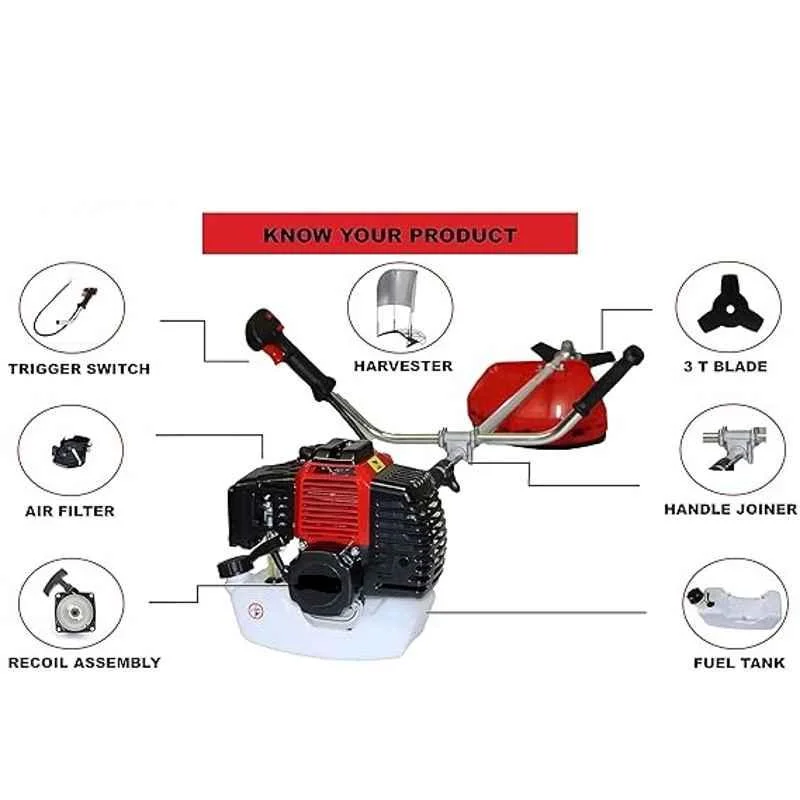 KNOW YOUR PRODUCT

TRIGGER SWITCH

HARVESTER

3 T BLADE

AIR FILTER

HANDLE JOINER

RECOIL ASSEMBLY

FUEL TANK